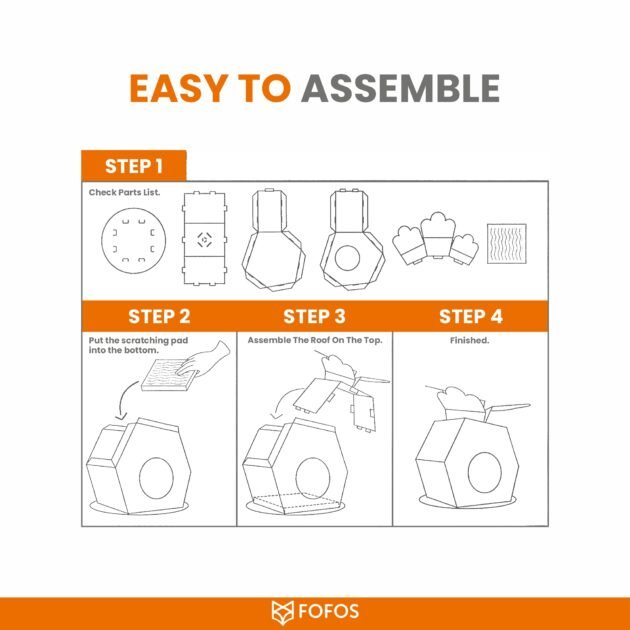 EASY TO ASSEMBLE

STEP 1

Check Parts List.

STEP 2

Put the scratching pad into the bottom.

STEP 3

Assemble The Roof On The Top.

STEP 4

Finished.

FOFOS