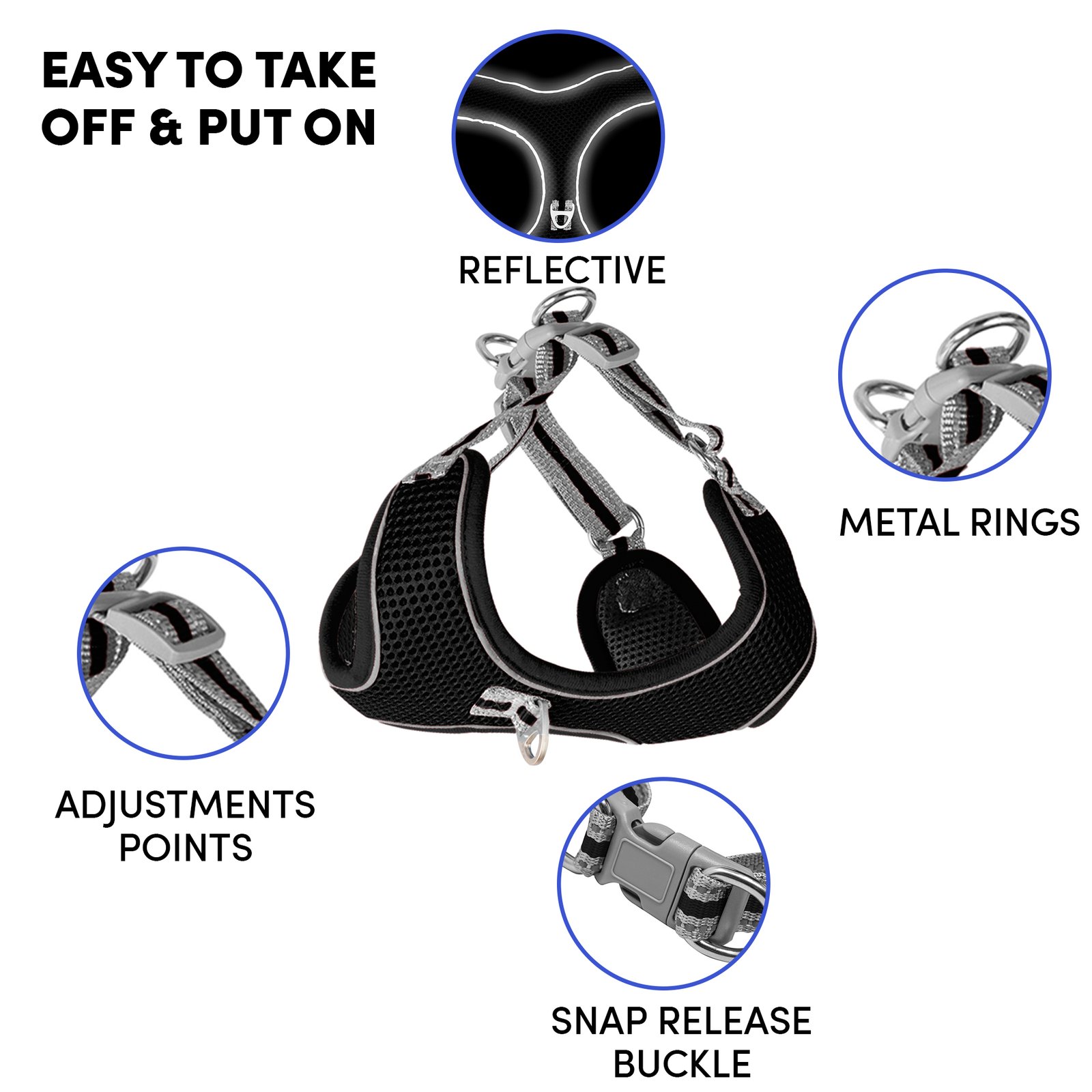 EASY TO TAKE OFF & PUT ON

REFLECTIVE

METAL RINGS

ADJUSTMENTS POINTS

SNAP RELEASE BUCKLE