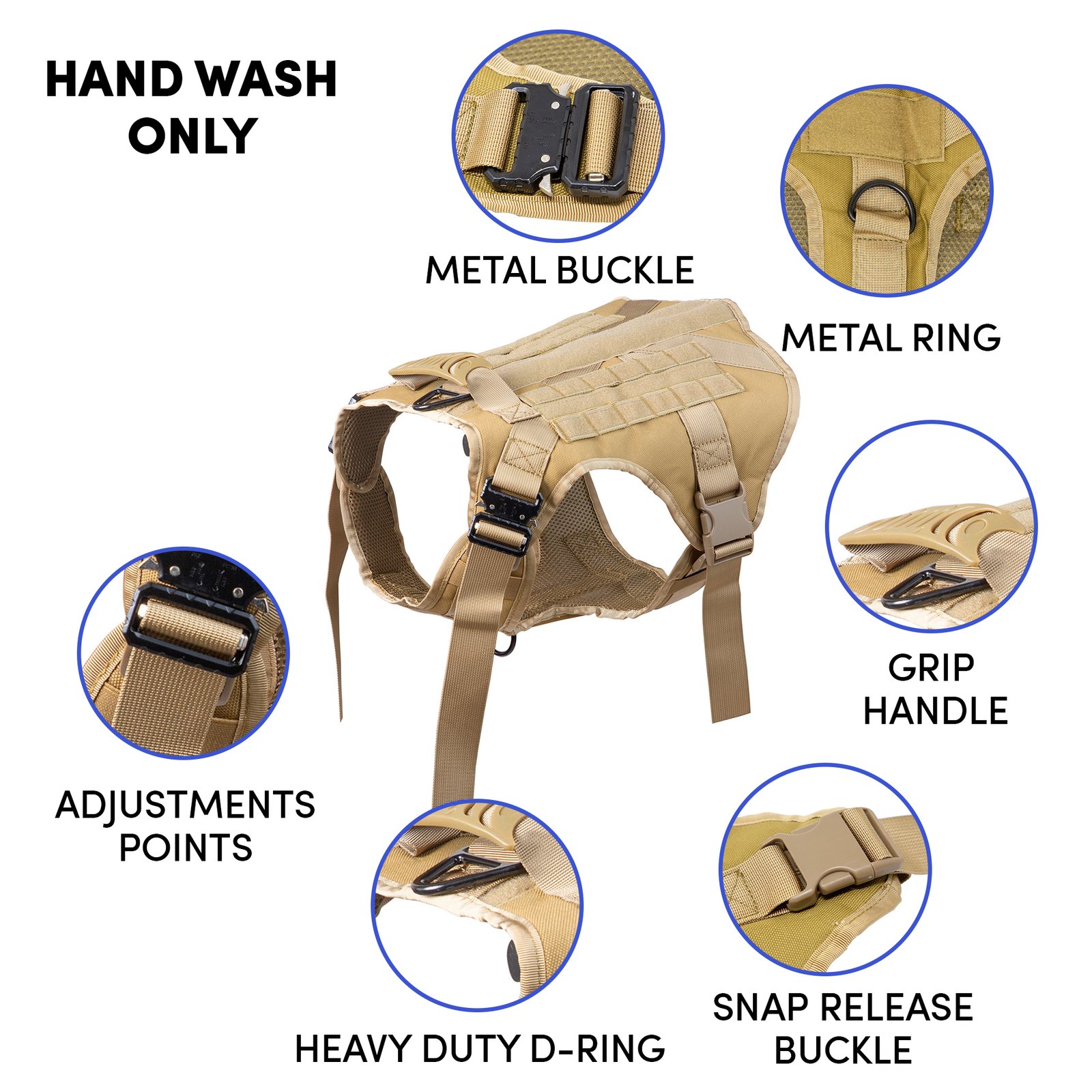 HAND WASH ONLY

METAL BUCKLE

METAL RING

GRIP HANDLE

ADJUSTMENTS POINTS

HEAVY DUTY D-RING

SNAP RELEASE BUCKLE