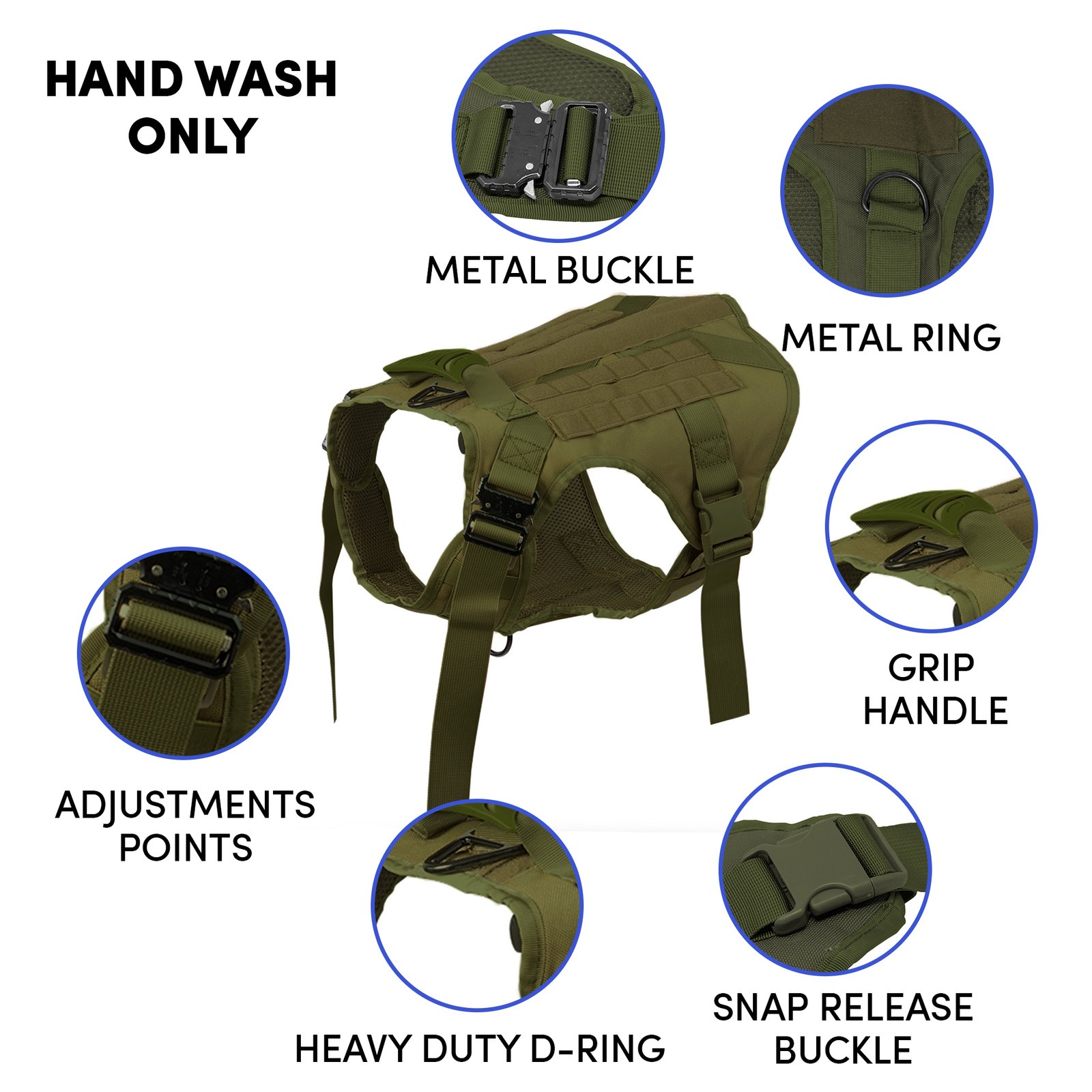 HAND WASH ONLY

METAL BUCKLE

METAL RING

GRIP HANDLE

ADJUSTMENTS POINTS

HEAVY DUTY D-RING

SNAP RELEASE BUCKLE