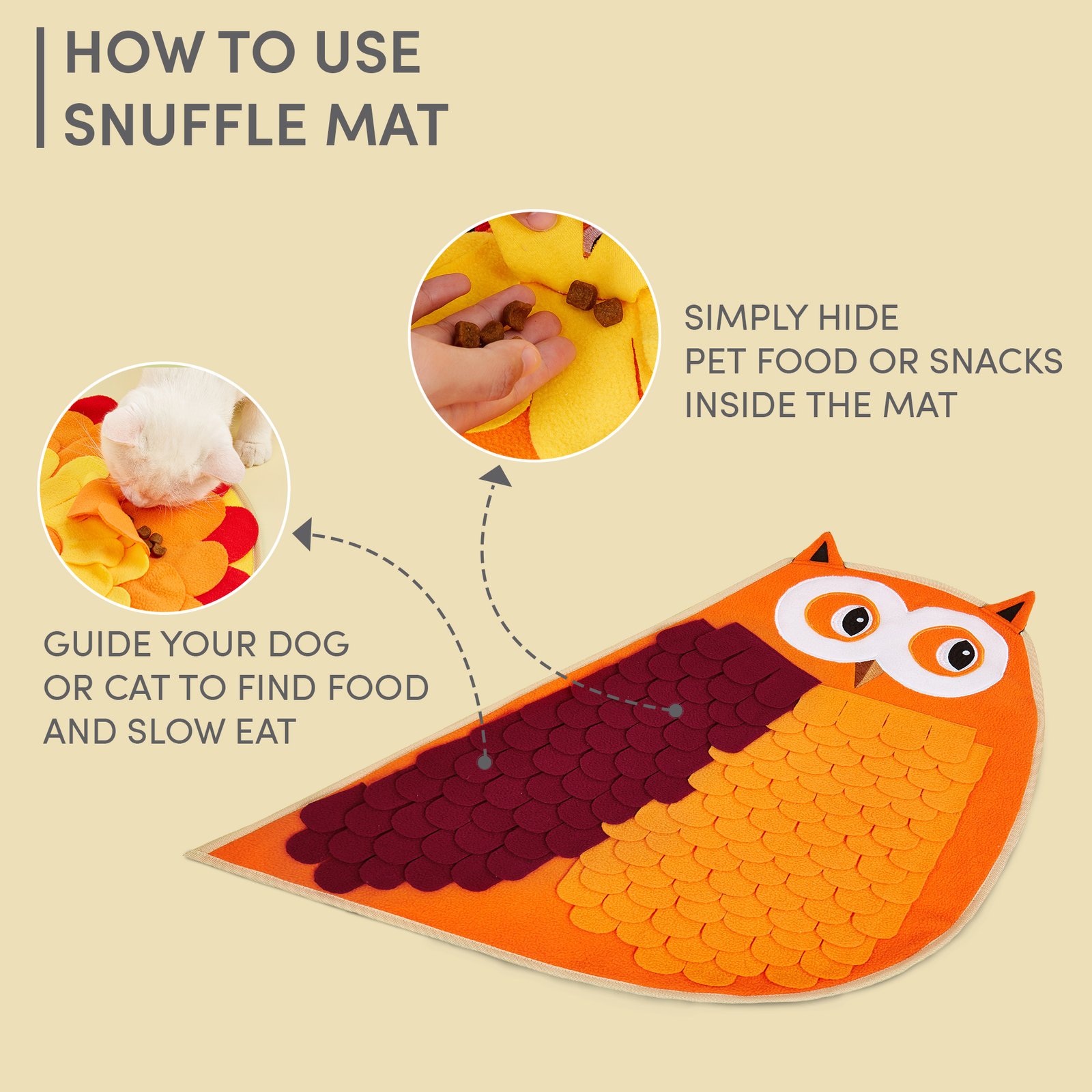 HOW TO USE
SNUFFLE MAT

SIMPLY HIDE
PET FOOD OR SNACKS
INSIDE THE MAT

GUIDE YOUR DOG
OR CAT TO FIND FOOD
AND SLOW EAT