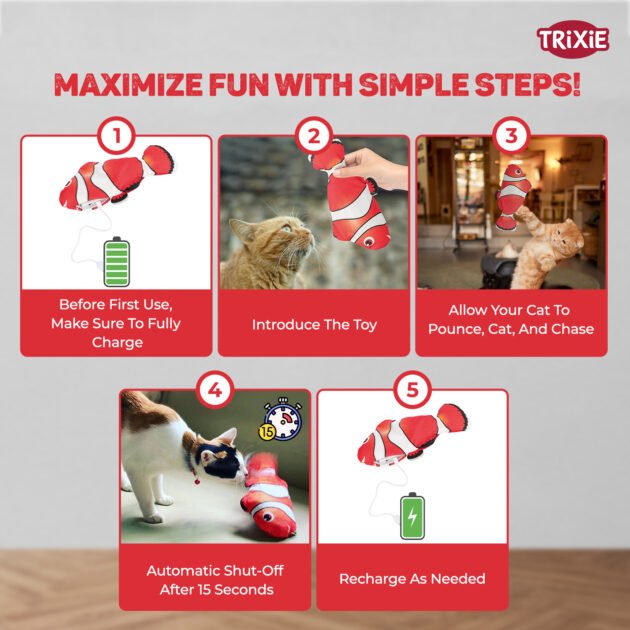 TRIXIE

MAXIMIZE FUN WITH SIMPLE STEPS!

1

Before First Use, Make Sure To Fully Charge

2

Introduce The Toy

3

Allow Your Cat To Pounce, Cat, And Chase

4

15

Automatic Shut-Off After 15 Seconds

5

Recharge As Needed