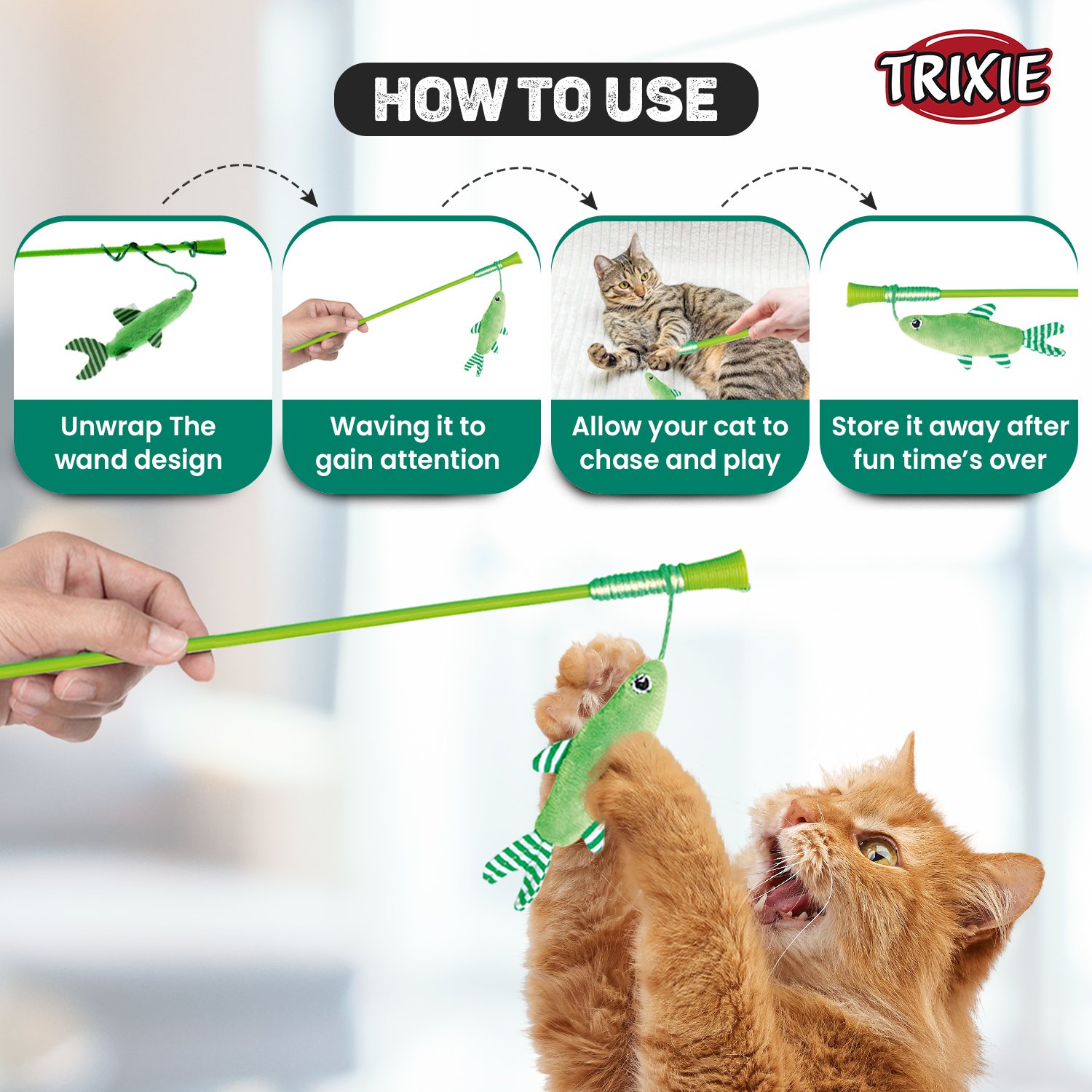 HOW TO USE

TRIXIE

Unwrap The wand design

Waving it to gain attention

Allow your cat to chase and play

Store it away after fun time's over